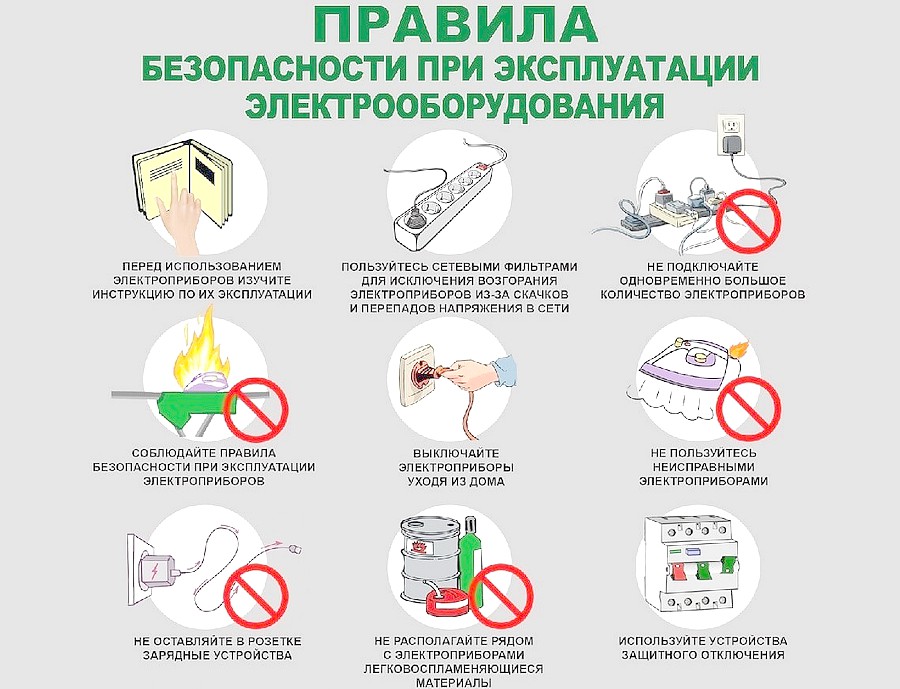 ПРАВИЛА
БЕЗОПАСНОСТИ ПРИ ЭКСПЛУАТАЦИИ ЭЛЕКТРООБОРУДОВАНИЯ

ПЕРЕД ИСПОЛЬЗОВАНИЕМ ЭЛЕКТРОПРИБОРОВ ИЗУЧИТЕ ИНСТРУКЦИЮ ПО ИХ ЭКСПЛУАТАЦИИ

ПОЛЬЗУЙТЕСЬ СЕТЕВЫМИ ФИЛЬТРАМИ ДЛЯ ИСКЛЮЧЕНИЯ ВОЗГОРАНИЯ ЭЛЕКТРОПРИБОРОВ ИЗ-ЗА СКАЧКОВ И ПЕРЕПАДОВ НАПРЯЖЕНИЯ В СЕТИ

НЕ ПОДКЛЮЧАЙТЕ ОДНОВРЕМЕННО БОЛЬШОЕ КОЛИЧЕСТВО ЭЛЕКТРОПРИБОРОВ

СОБЛЮДАЙТЕ ПРАВИЛА БЕЗОПАСНОСТИ ПРИ ЭКСПЛУАТАЦИИ ЭЛЕКТРОПРИБОРОВ

ВЫКЛЮЧАЙТЕ ЭЛЕКТРОПРИБОРЫ УХОДЯ ИЗ ДОМА

НЕ ПОЛЬЗУЙТЕСЬ НЕИСПРАВНЫМИ ЭЛЕКТРОПРИБОРАМИ

НЕ ОСТАВЛЯЙТЕ В РОЗЕТКЕ ЗАРЯДНЫЕ УСТРОЙСТВА

НЕ РАСПОЛАГАЙТЕ РЯДОМ С ЭЛЕКТРОПРИБОРАМИ ЛЕГКОВОСПЛАМЕНЯЮЩИЕСЯ МАТЕРИАЛЫ

ИСПОЛЬЗУЙТЕ УСТРОЙСТВА ЗАЩИТНОГО ОТКЛЮЧЕНИЯ